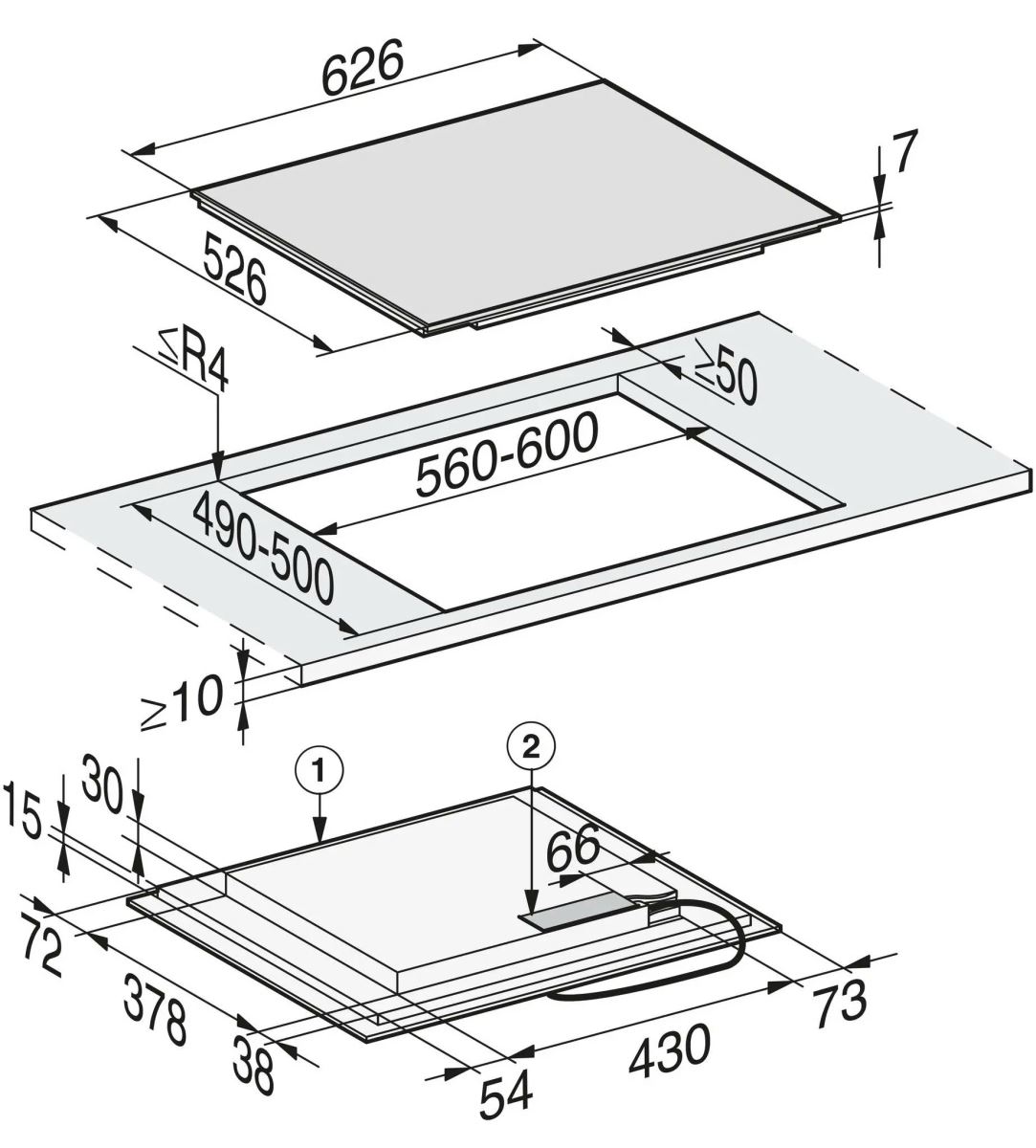 626
7
526
≤R4
≥50
560-600
490-500
≥10
1
2
30
15
66
72
378
38
54
430
73