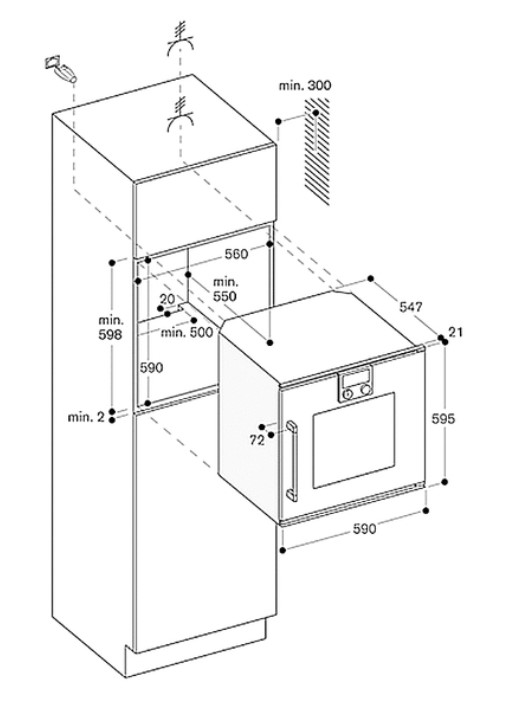 min. 300
560
min. 550
20
min. 500
min. 598
590
min. 2
547
21
72
595
590